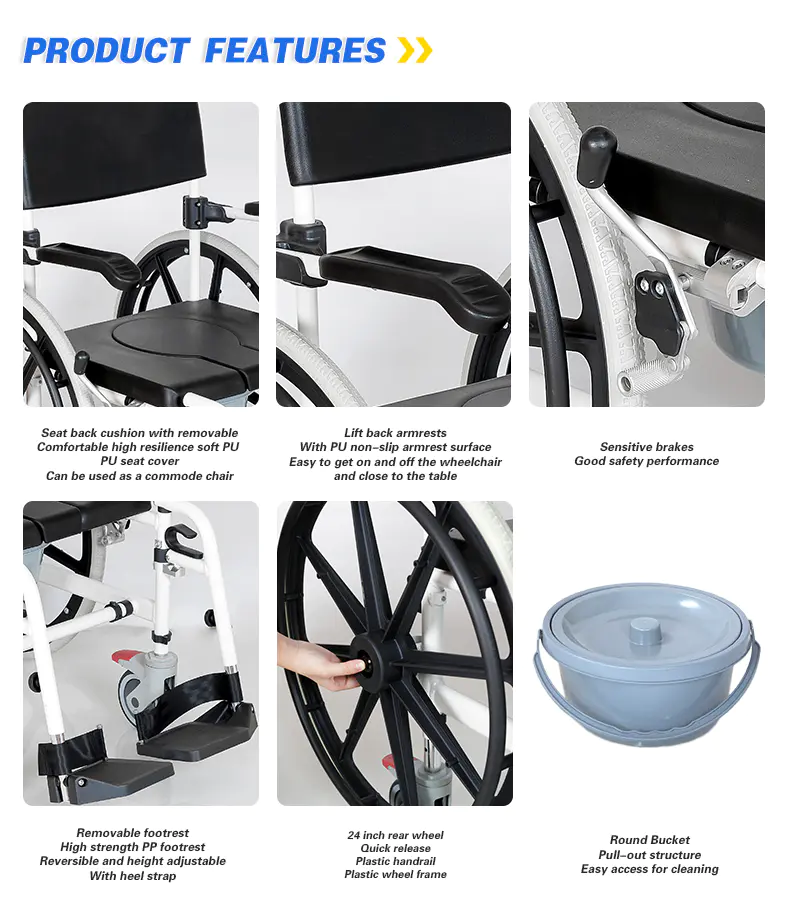 PRODUCT FEATURES

Seat back cushion with removable
Comfortable high resilience soft PU
PU seat cover
Can be used as a commode chair

Lift back armrests
With PU non-slip armrest surface
Easy to get on and off the wheelchair
and close to the table

Sensitive brakes
Good safety performance

Removable footrest
High strength PP footrest
Reversible and height adjustable
With heel strap

24 inch rear wheel
Quick release
Plastic handrail
Plastic wheel frame

Round Bucket
Pull-out structure
Easy access for cleaning