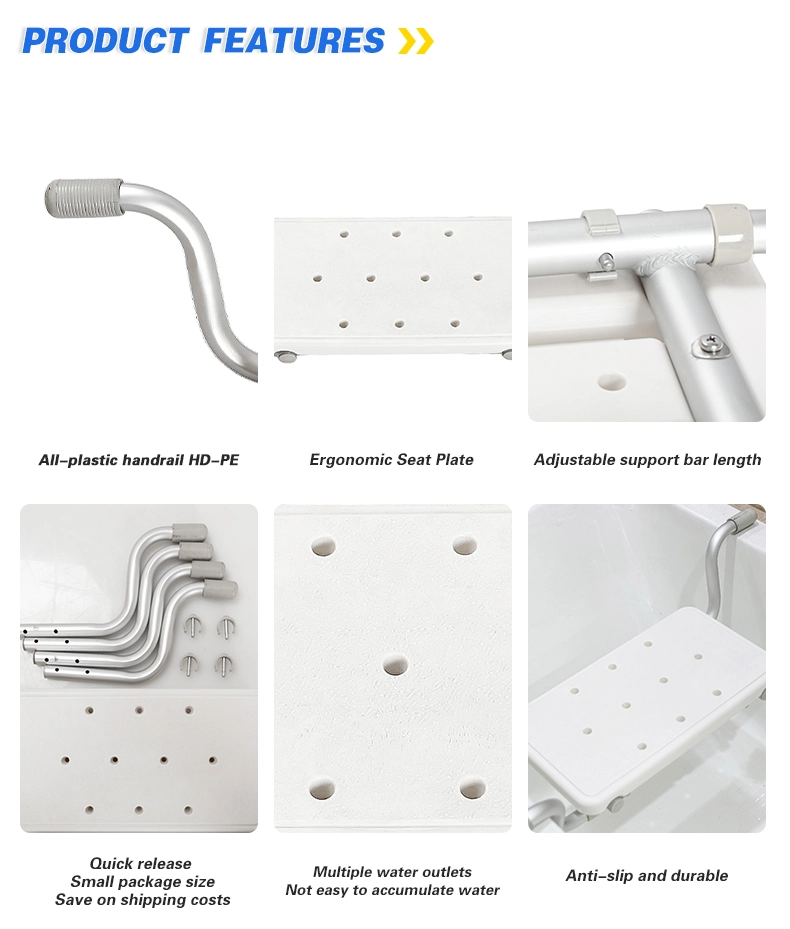 PRODUCT FEATURES

All-plastic handrail HD-PE

Ergonomic Seat Plate

Adjustable support bar length

Quick release
Small package size
Save on shipping costs

Multiple water outlets
Not easy to accumulate water

Anti-slip and durable