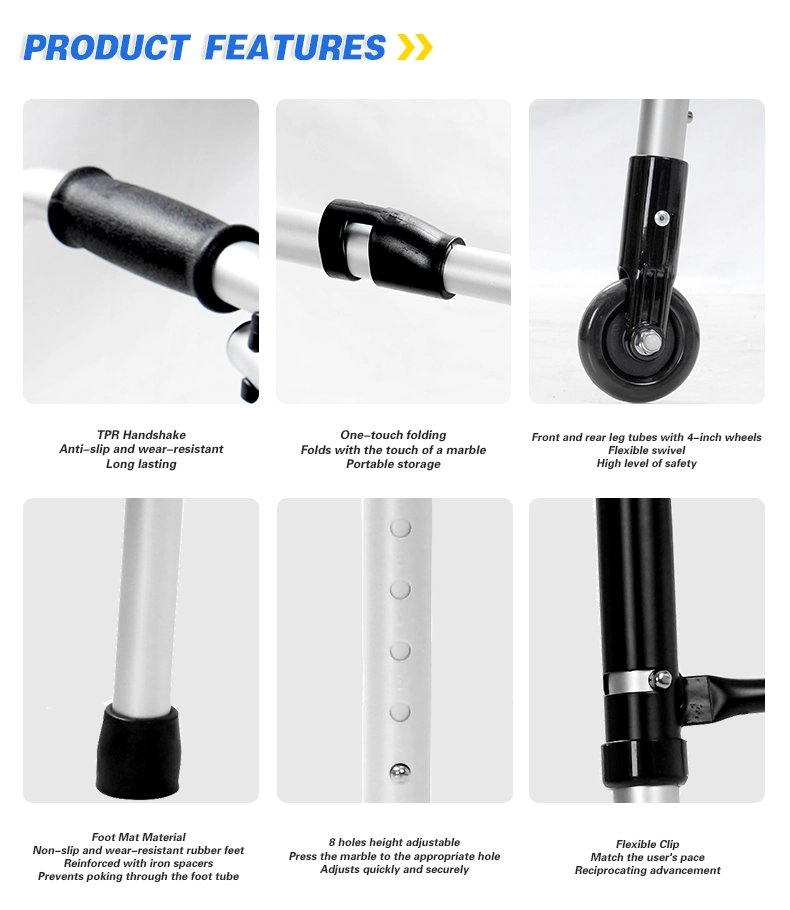 PRODUCT FEATURES

TPR Handshake
Anti-slip and wear-resistant
Long lasting

One-touch folding
Folds with the touch of a marble
Portable storage

Front and rear leg tubes with 4-inch wheels
Flexible swivel
High level of safety

Foot Mat Material
Non-slip and wear-resistant rubber feet
Reinforced with iron spacers
Prevents poking through the foot tube

8 holes height adjustable
Press the marble to the appropriate hole
Adjusts quickly and securely

Flexible Clip
Match the user's pace
Reciprocating advancement