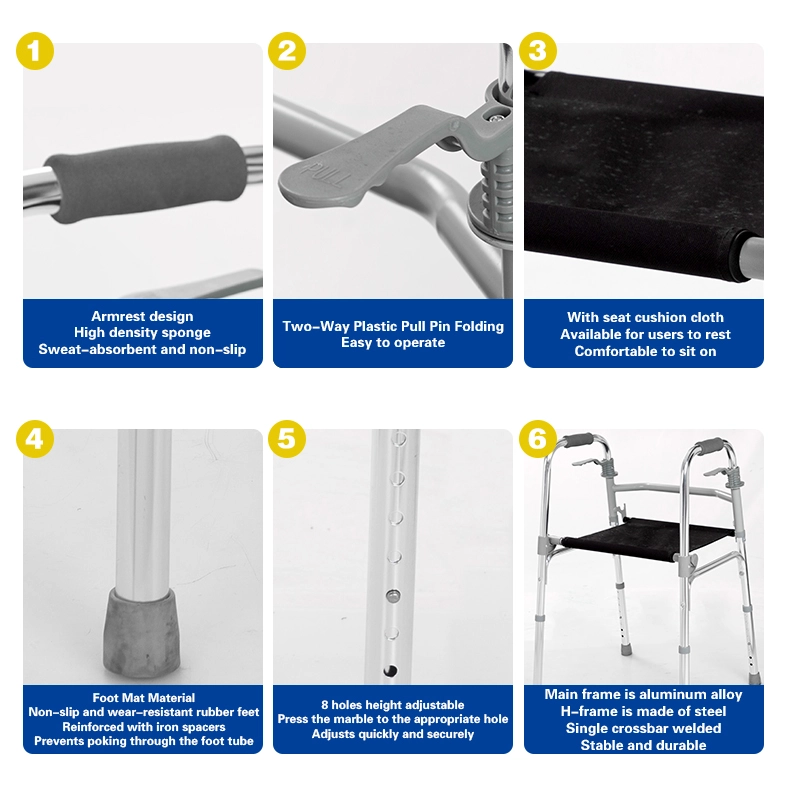 1

Armrest design
High density sponge
Sweat-absorbent and non-slip

2

PULL

Two-Way Plastic Pull Pin Folding
Easy to operate

3

With seat cushion cloth
Available for users to rest
Comfortable to sit on

4

Foot Mat Material
Non-slip and wear-resistant rubber feet
Reinforced with iron spacers
Prevents poking through the foot tube

5

8 holes height adjustable
Press the marble to the appropriate hole
Adjusts quickly and securely

6

Main frame is aluminum alloy
H-frame is made of steel
Single crossbar welded
Stable and durable