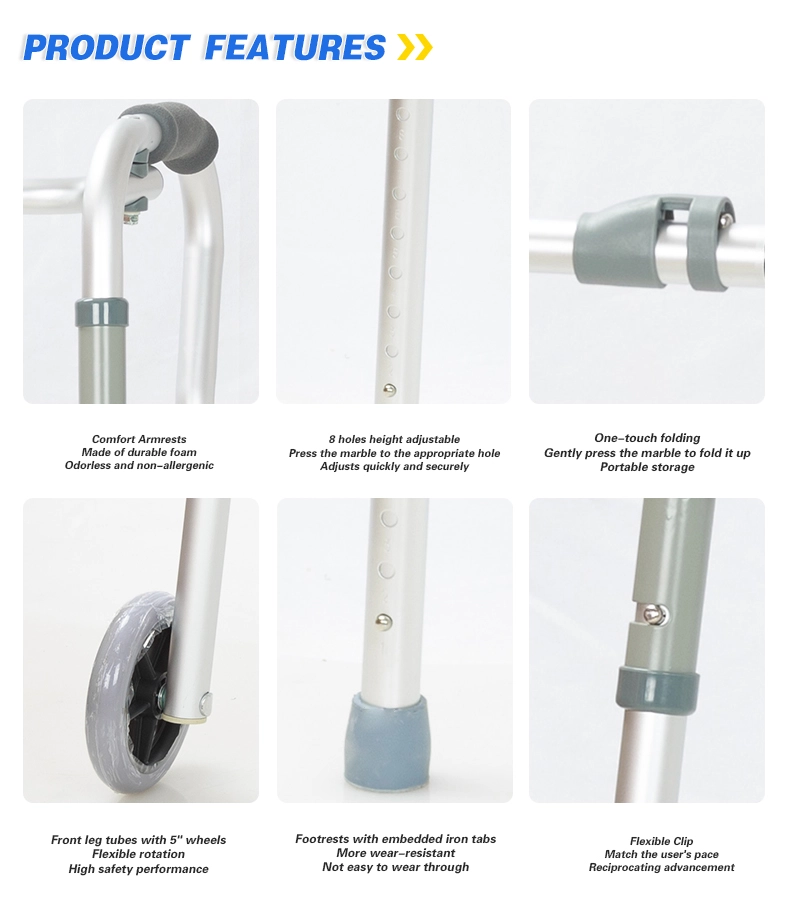 PRODUCT FEATURES

Comfort Armrests
Made of durable foam
Odorless and non-allergenic

8 holes height adjustable
Press the marble to the appropriate hole
Adjusts quickly and securely

One-touch folding
Gently press the marble to fold it up
Portable storage

Front leg tubes with 5" wheels
Flexible rotation
High safety performance

Footrests with embedded iron tabs
More wear-resistant
Not easy to wear through

Flexible Clip
Match the user's pace
Reciprocating advancement