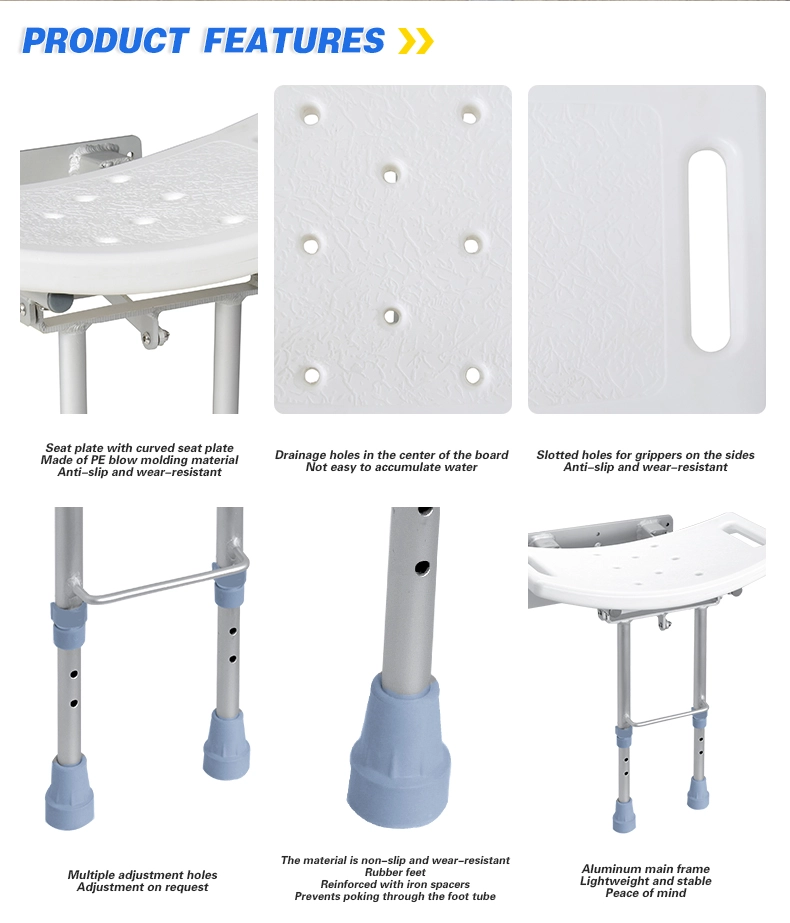 PRODUCT FEATURES

Seat plate with curved seat plate
Made of PE blow molding material
Anti-slip and wear-resistant

Drainage holes in the center of the board
Not easy to accumulate water

Slotted holes for grippers on the sides
Anti-slip and wear-resistant

Multiple adjustment holes
Adjustment on request

The material is non-slip and wear-resistant
Rubber feet
Reinforced with iron spacers
Prevents poking through the foot tube

Aluminum main frame
Lightweight and stable
Peace of mind